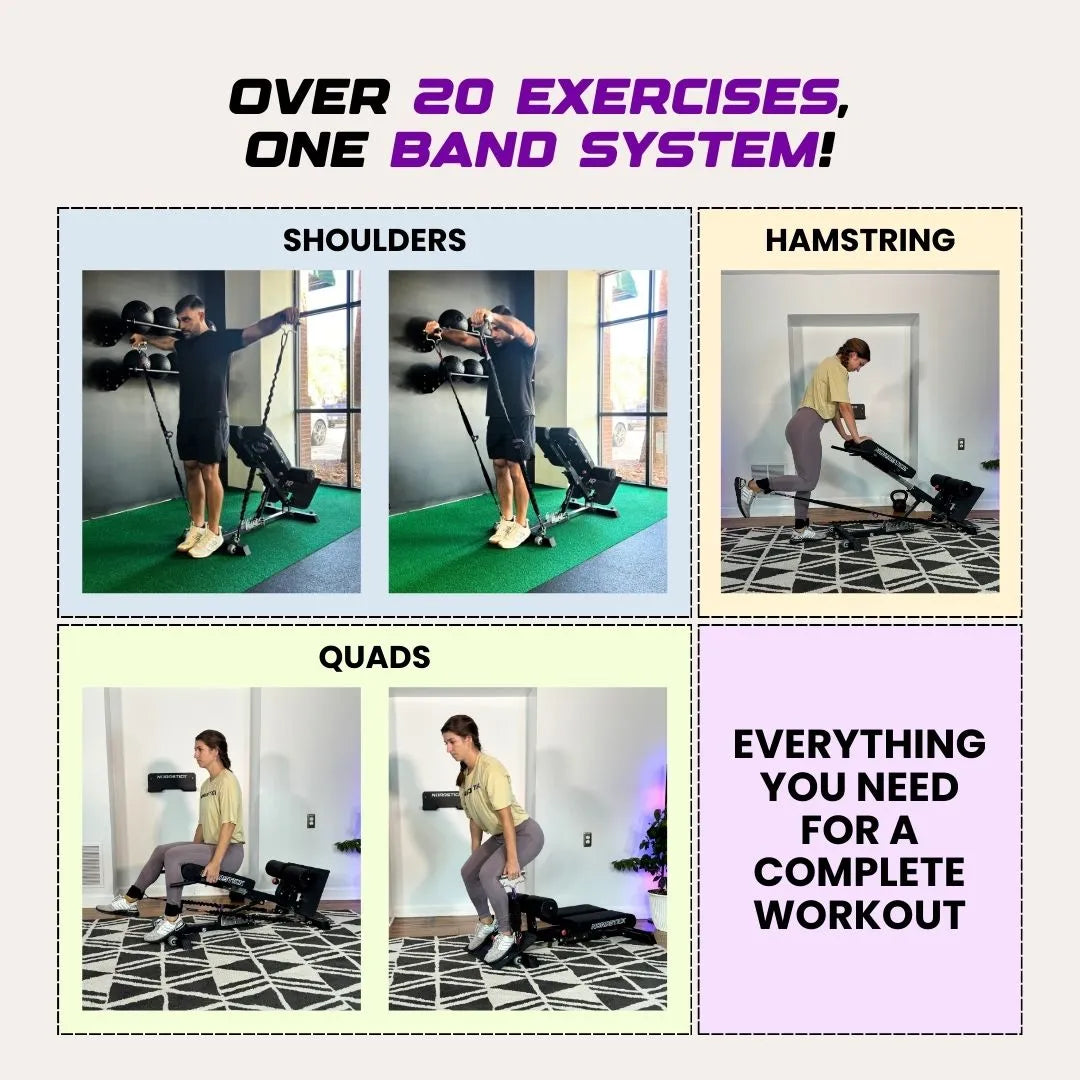 OVER 20 EXERCISES, ONE BAND SYSTEM!

SHOULDERS

HAMSTRING

QUADS

EVERYTHING YOU NEED FOR A COMPLETE WORKOUT